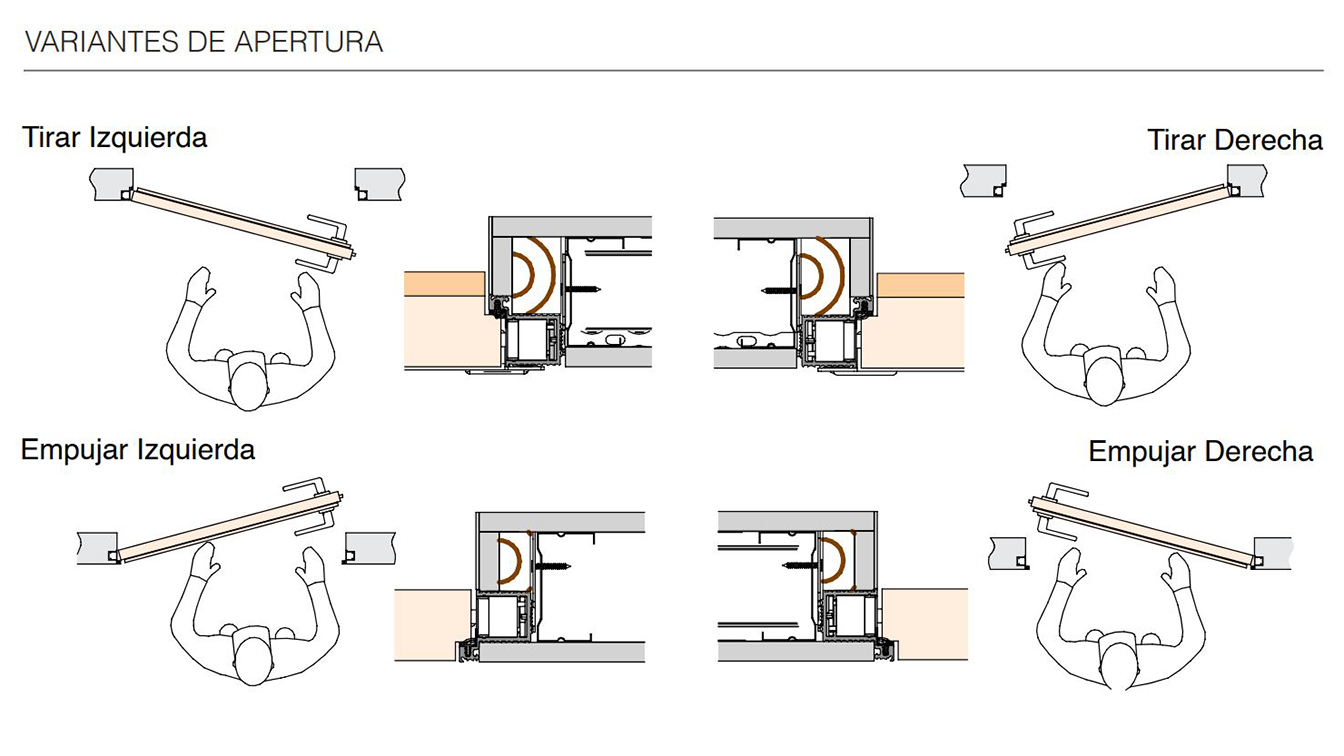 VARIANTES DE APERTURA

Tirar Izquierda

Tirar Derecha

Empujar Izquierda

Empujar Derecha