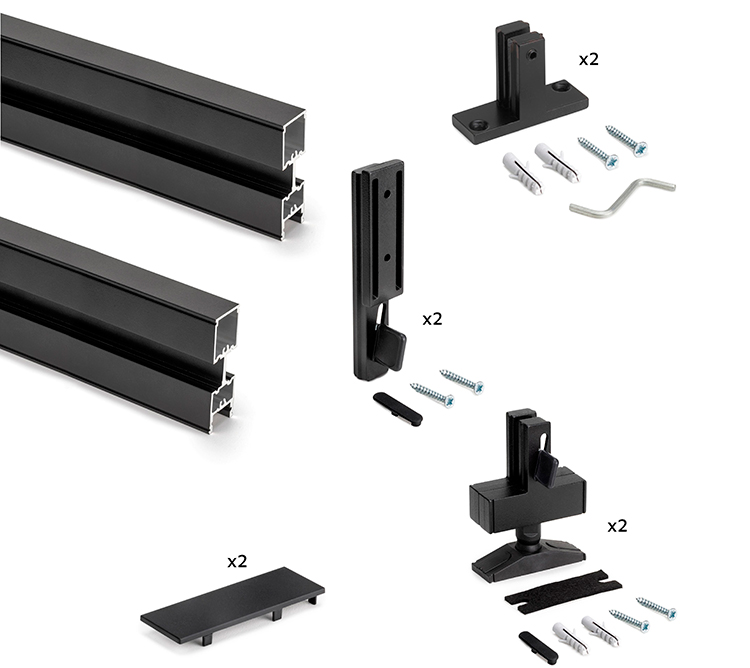 x2

x2

x2

x2